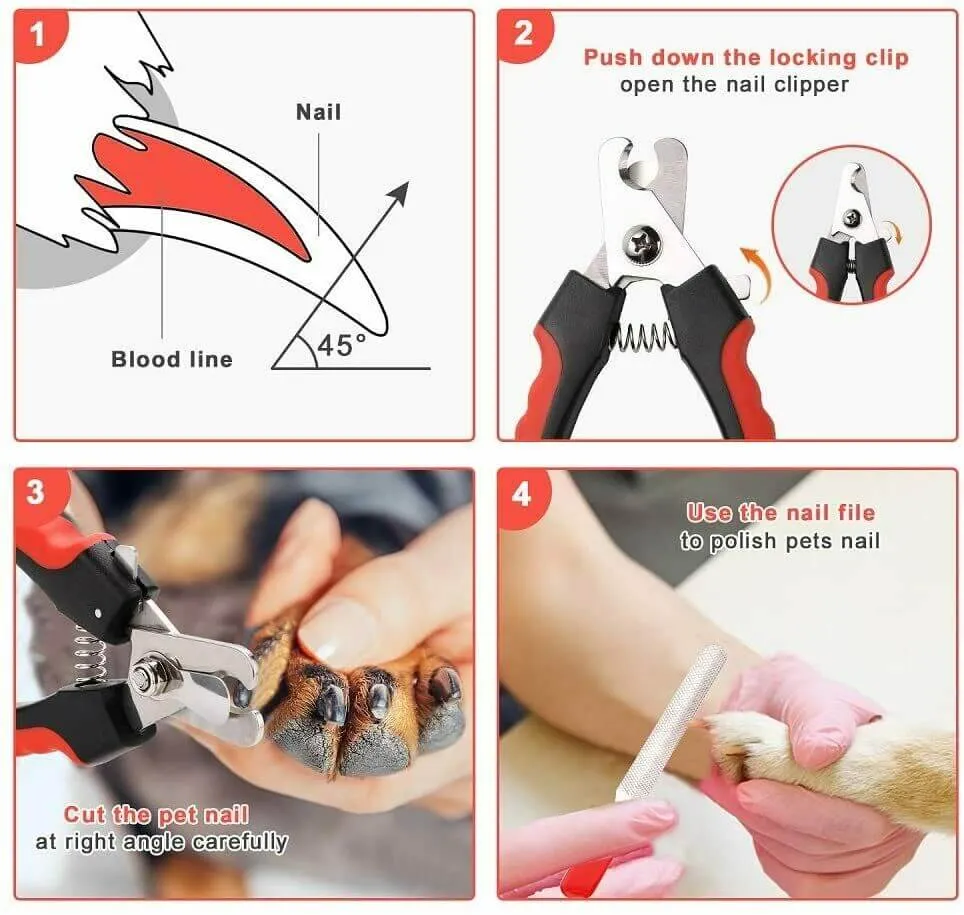 1

Nail

Blood line

45°

2

Push down the locking clip
open the nail clipper

3

Cut the pet nail
at right angle carefully

4

Use the nail file
to polish pets nail