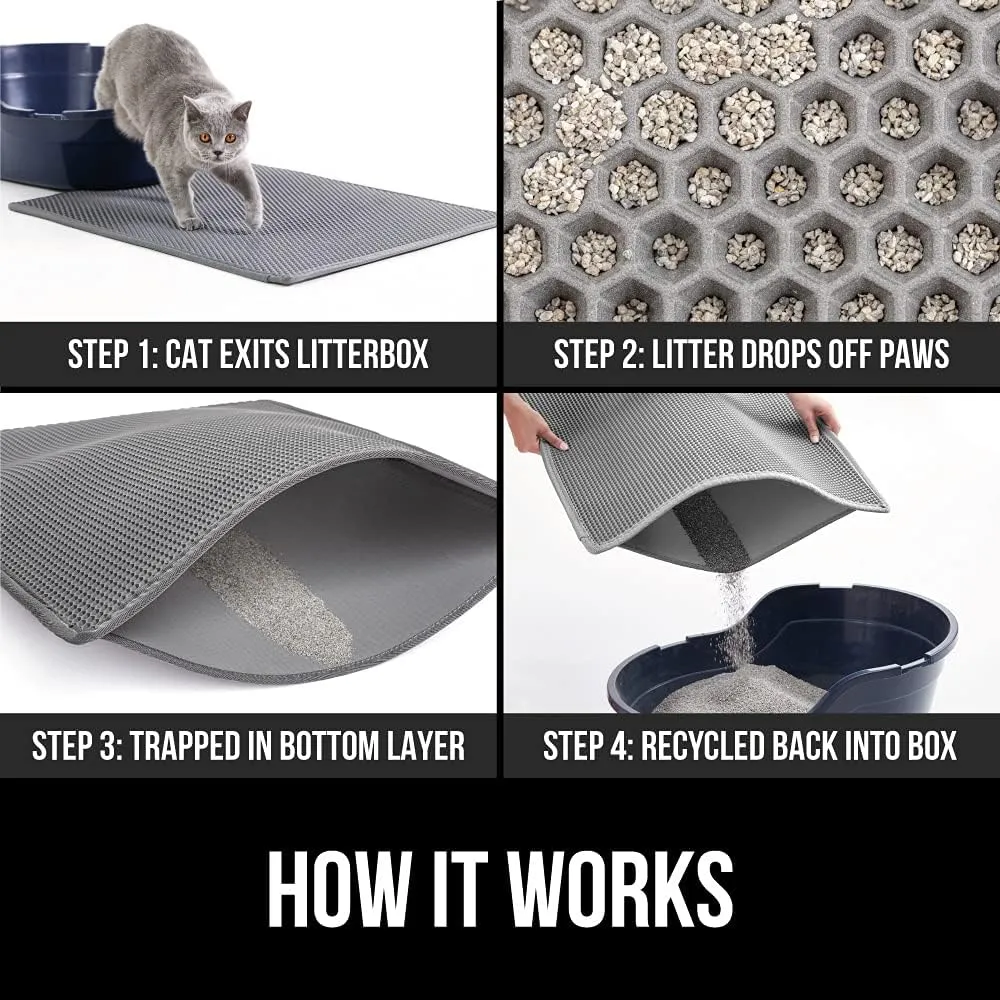 STEP 1: CAT EXITS LITTERBOX

STEP 2: LITTER DROPS OFF PAWS

STEP 3: TRAPPED IN BOTTOM LAYER

STEP 4: RECYCLED BACK INTO BOX

HOW IT WORKS